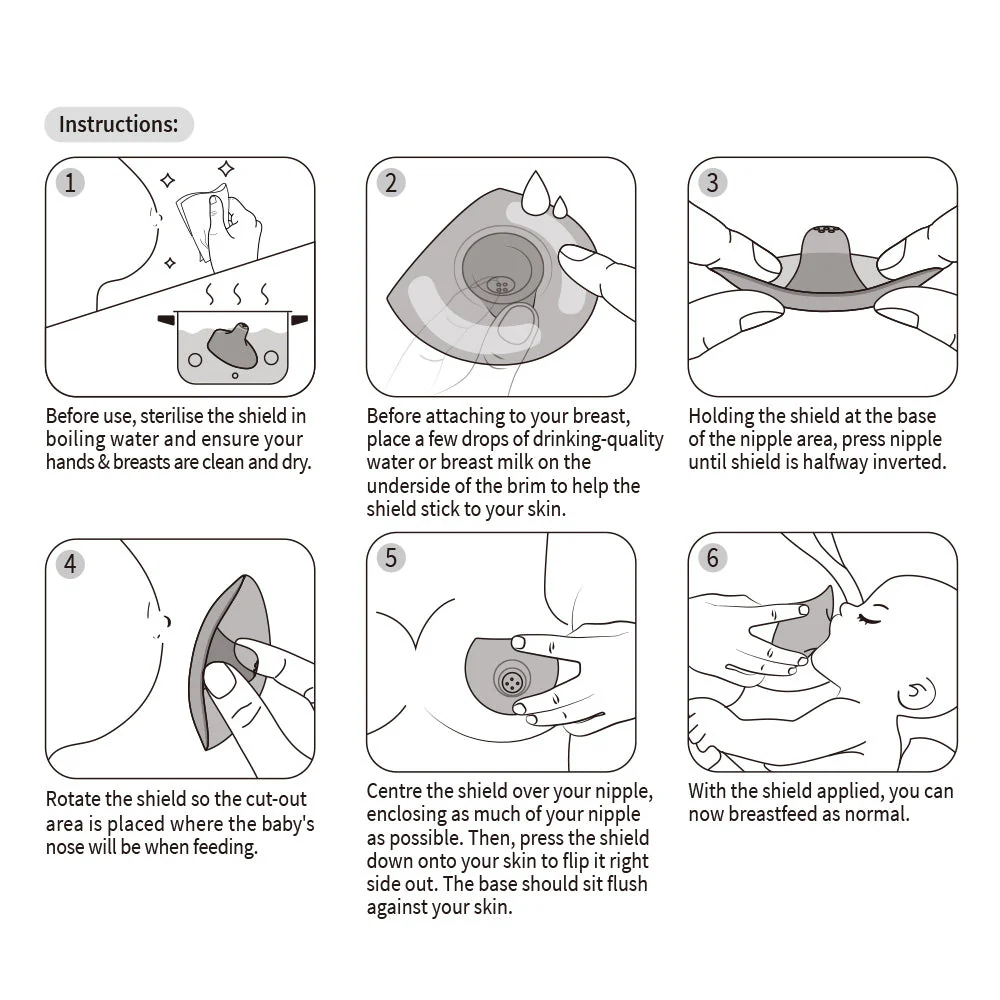 Instructions:

1

Before use, sterilise the shield in boiling water and ensure your hands & breasts are clean and dry.

2

Before attaching to your breast, place a few drops of drinking-quality water or breast milk on the underside of the brim to help the shield stick to your skin.

3

Holding the shield at the base of the nipple area, press nipple until shield is halfway inverted.

4

Rotate the shield so the cut-out area is placed where the baby's nose will be when feeding.

5

Centre the shield over your nipple, enclosing as much of your nipple as possible. Then, press the shield down onto your skin to flip it right side out. The base should sit flush against your skin.

6

With the shield applied, you can now breastfeed as normal.