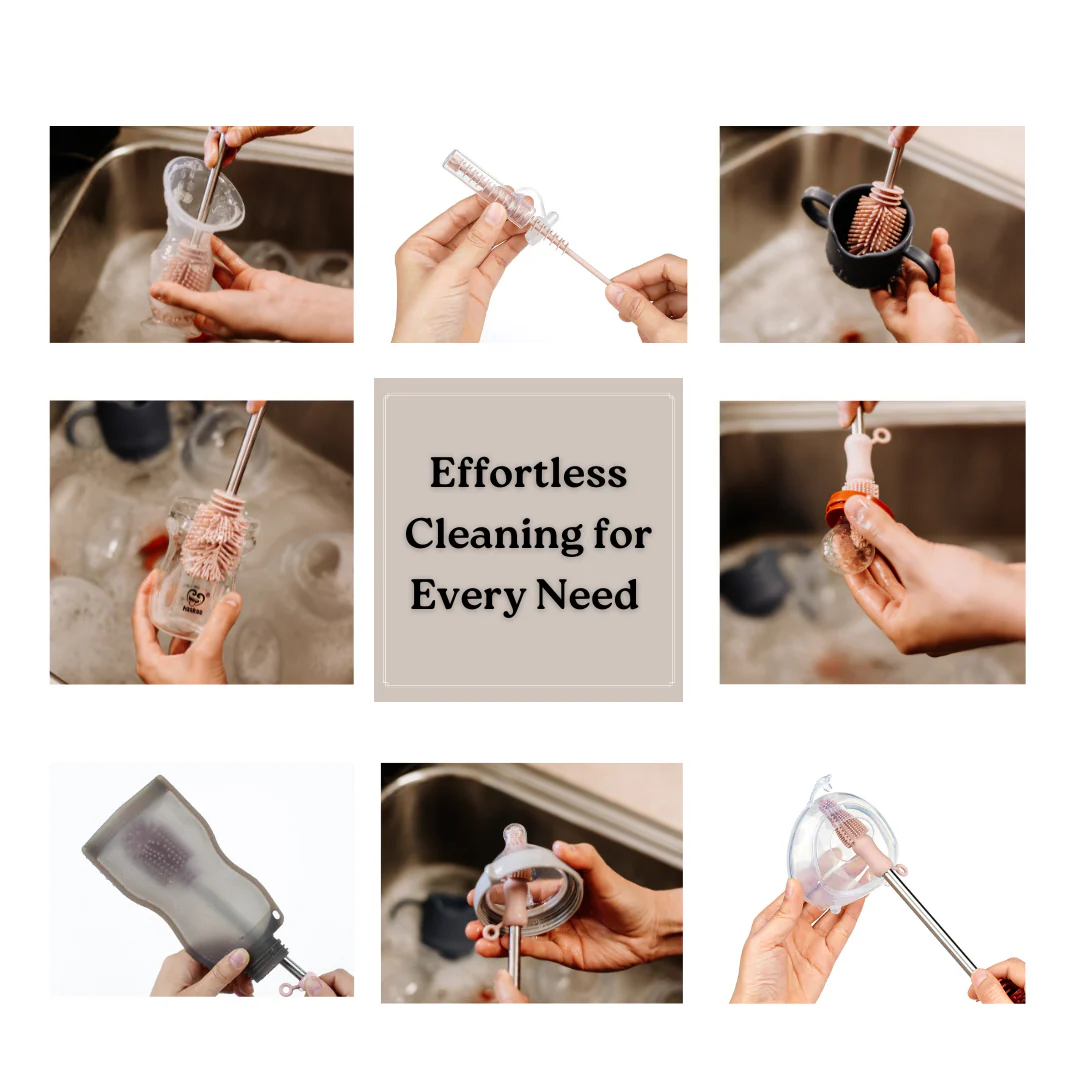 Effortless Cleaning for Every Need